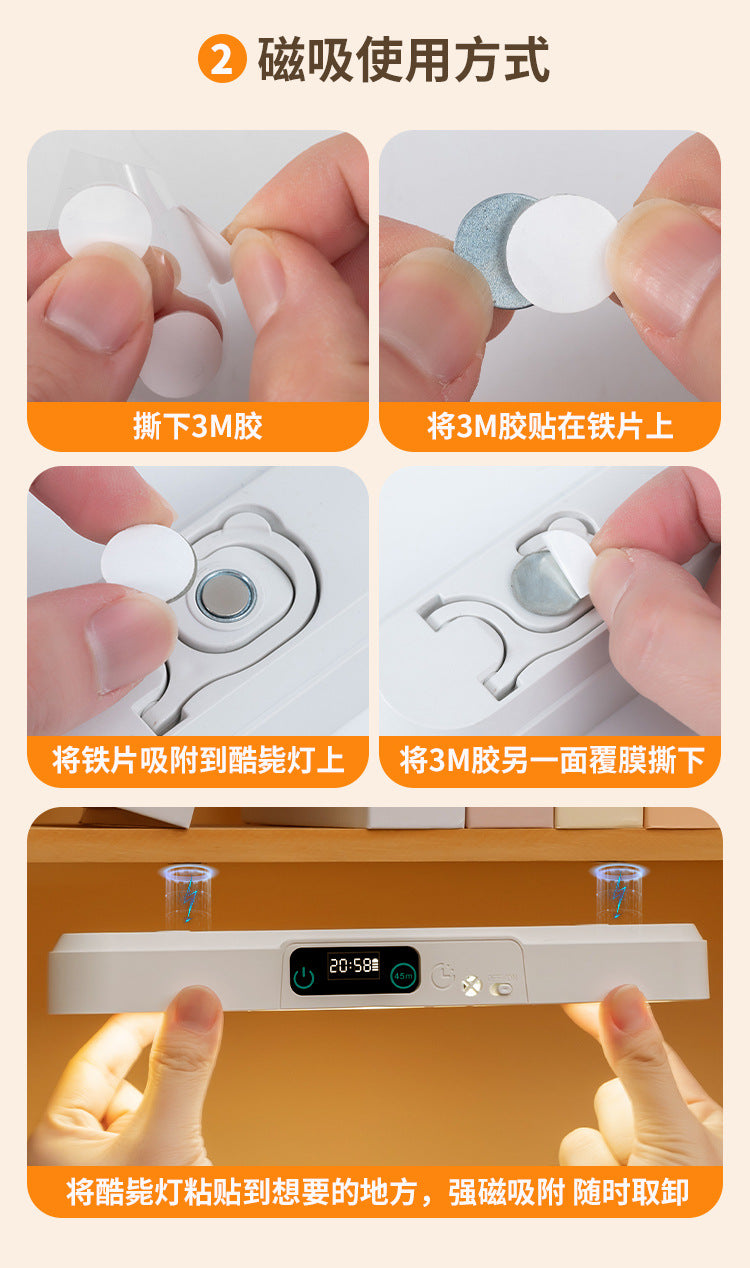 2 磁吸使用方式

撕下3M胶

将3M胶贴在铁片上

将铁片吸附到酷毙灯上

将3M胶另一面覆膜撕下

20:58

45m

将酷毙灯粘贴到想要的地方，强磁吸附 随时取卸