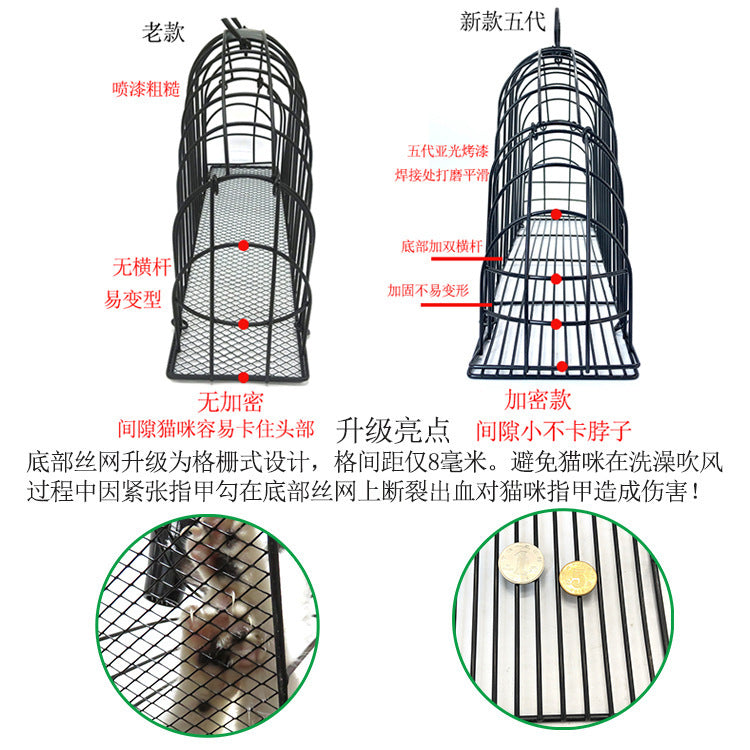 老款

喷漆粗糙

无横杆
易变型

无加密
间隙猫咪容易卡住头部

新款五代

五代亚光烤漆
焊接处打磨平滑

底部加双横杆

加固不易变形

加密款
间隙小不卡脖子

升级亮点

底部丝网升级为格栅式设计，格间距仅8毫米。避免猫咪在洗澡吹风过程中因紧张指甲勾在底部丝网上断裂出血对猫咪指甲造成伤害！