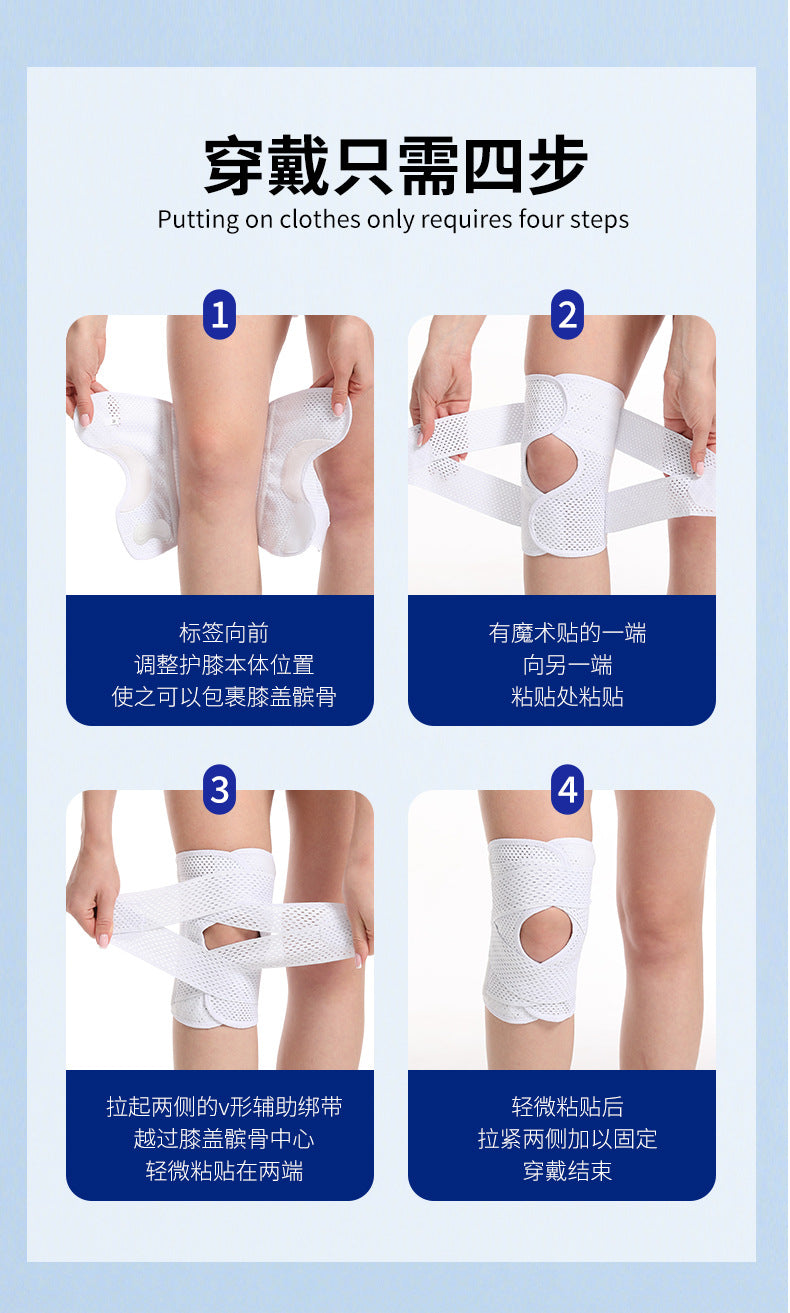 穿戴只需四步
Putting on clothes only requires four steps

1

标签向前
调整护膝本体位置
使之可以包裹膝盖髌骨

2

有魔术贴的一端
向另一端
粘贴处粘贴

3

拉起两侧的v形辅助绑带
越过膝盖髌骨中心
轻微粘贴在两端

4

轻微粘贴后
拉紧两侧加以固定
穿戴结束