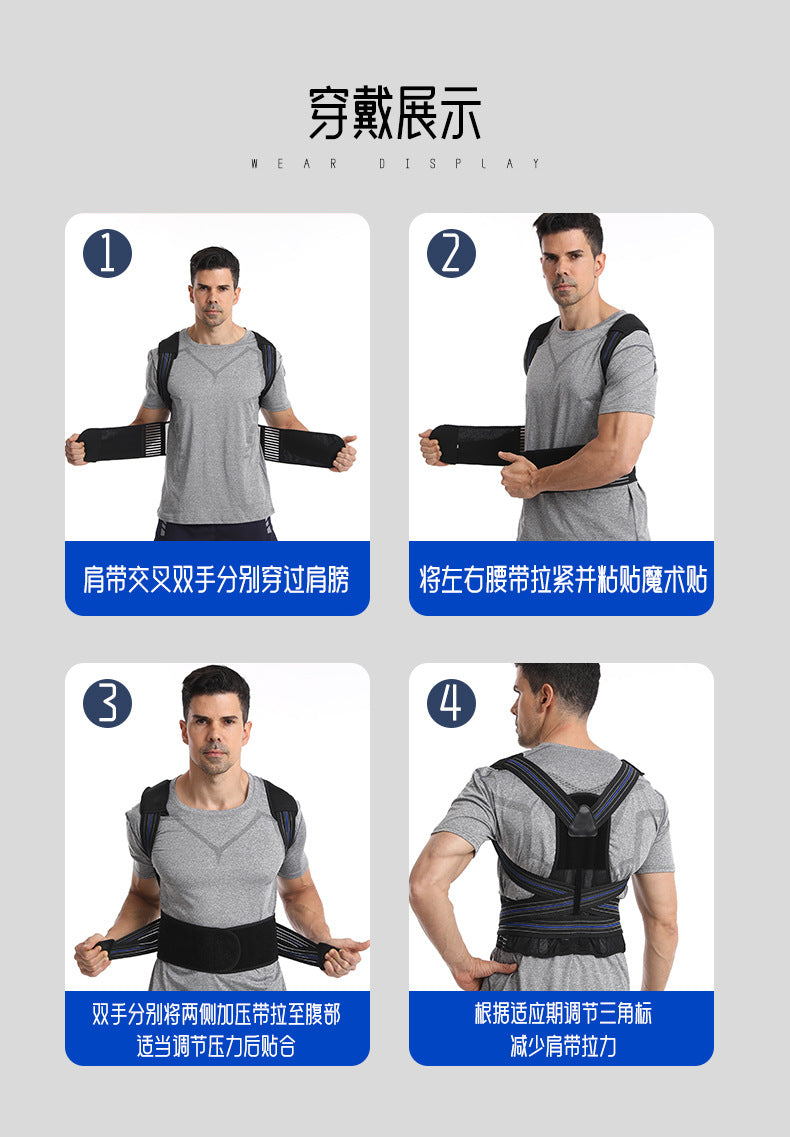 穿戴展示

WEAR DISPLAY

1

肩带交叉双手分别穿过肩膀

2

将左右腰带拉紧并粘贴魔术贴

3

双手分别将两侧加压带拉至腹部
适当调节压力后贴合

4

根据适应期调节三角标
减少肩带拉力