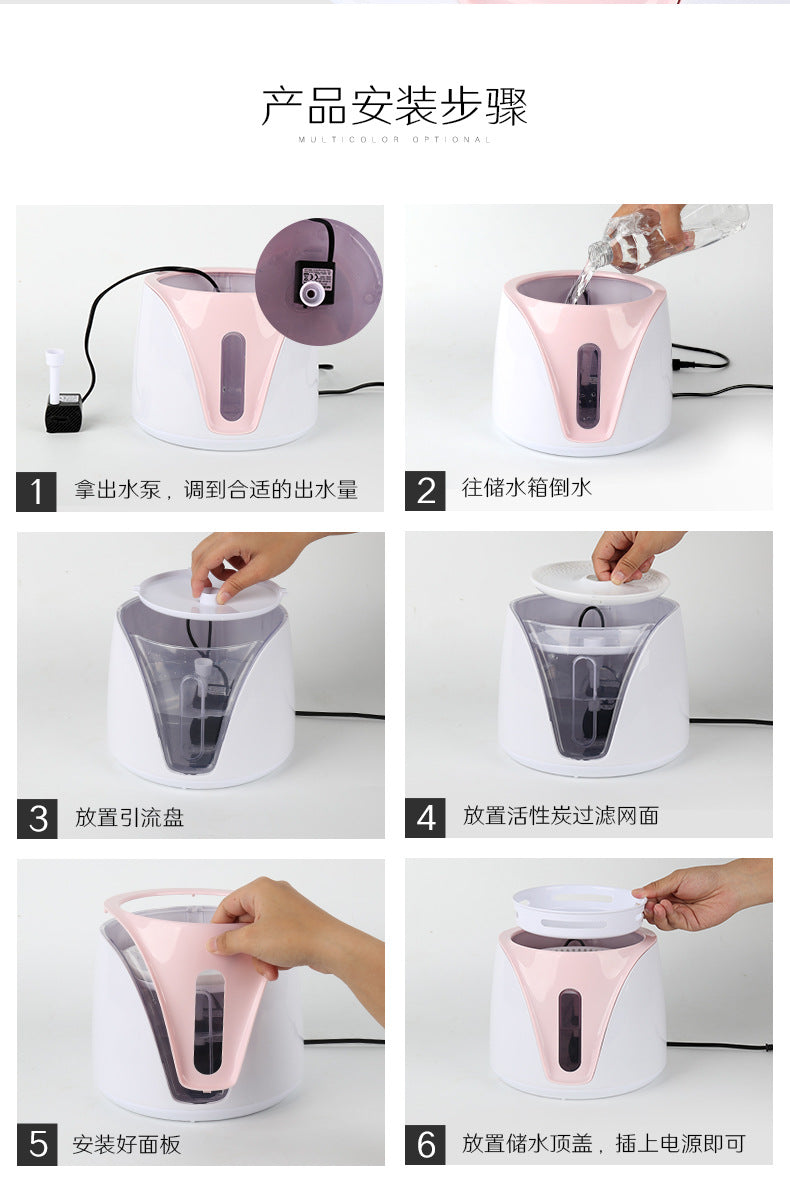 产品安装步骤

MULTICOLOR OPTIONAL

1 拿出水泵，调到合适的出水量

2 往储水箱倒水

3 放置引流盘

4 放置活性炭过滤网面

5 安装好面板

6 放置储水顶盖，插上电源即可