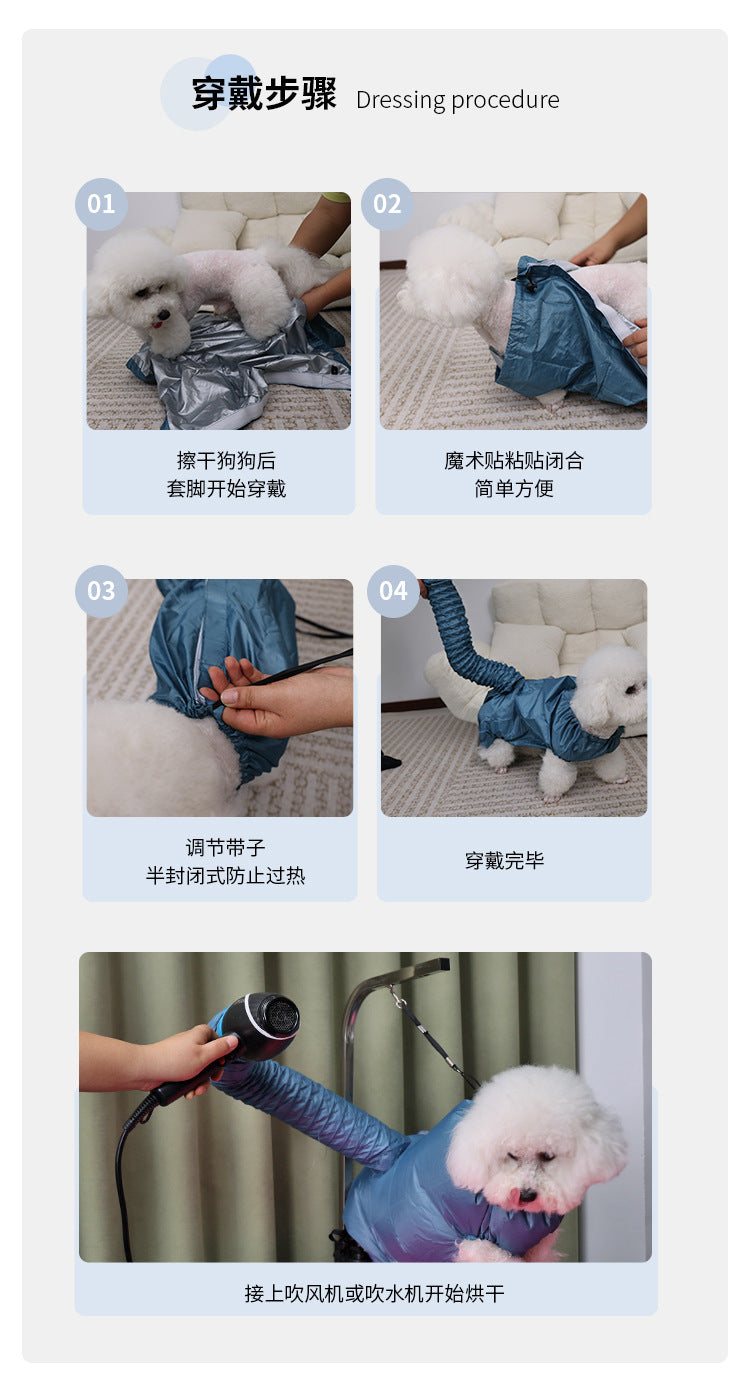 穿戴步骤 Dressing procedure

01

擦干狗狗后
套脚开始穿戴

02

魔术贴粘贴闭合
简单方便

03

调节带子
半封闭式防止过热

04

穿戴完毕

接上吹风机或吹水机开始烘干