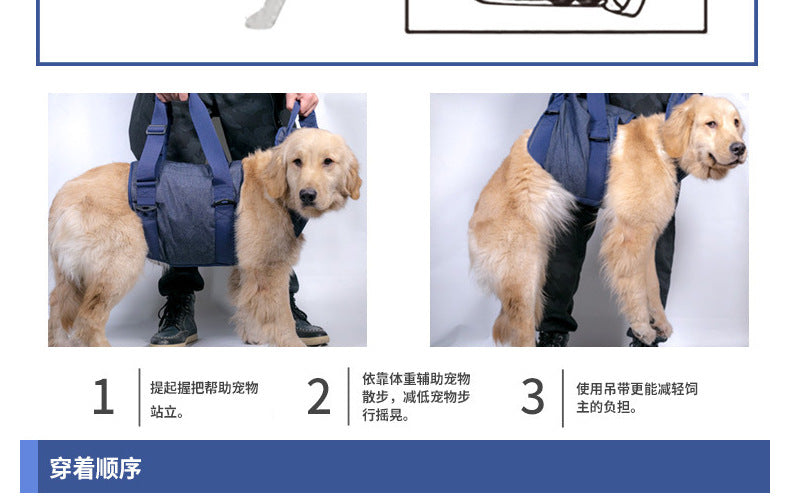 1 提起握把帮助宠物站立。

2 依靠体重辅助宠物散步，减低宠物步行摇晃。

3 使用吊带更能减轻饲主的负担。

穿着顺序