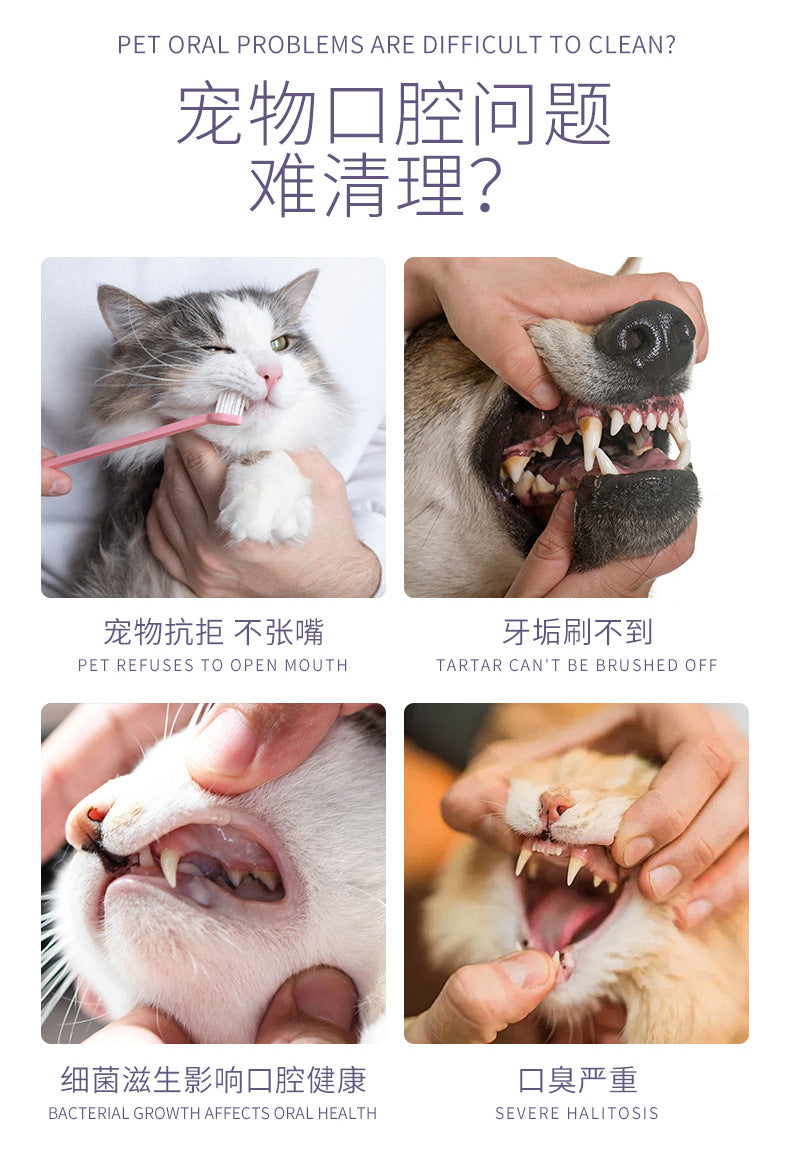 PET ORAL PROBLEMS ARE DIFFICULT TO CLEAN?

宠物口腔问题
难清理?

宠物抗拒 不张嘴
PET REFUSES TO OPEN MOUTH

牙垢刷不到
TARTAR CAN'T BE BRUSHED OFF

细菌滋生影响口腔健康
BACTERIAL GROWTH AFFECTS ORAL HEALTH

口臭严重
SEVERE HALITOSIS