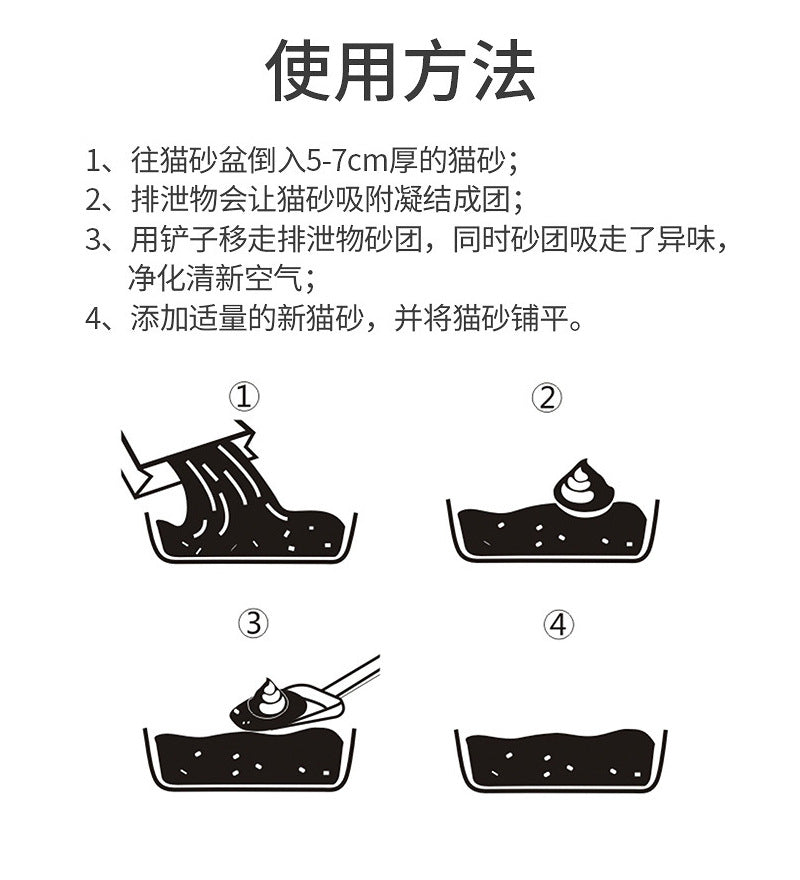 使用方法

1、往猫砂盆倒入5-7cm厚的猫砂；
2、排泄物会让猫砂吸附凝结成团；
3、用铲子移走排泄物砂团，同时砂团吸走了异味，净化清新空气；
4、添加适量的新猫砂，并将猫砂铺平。

①

②

③

④