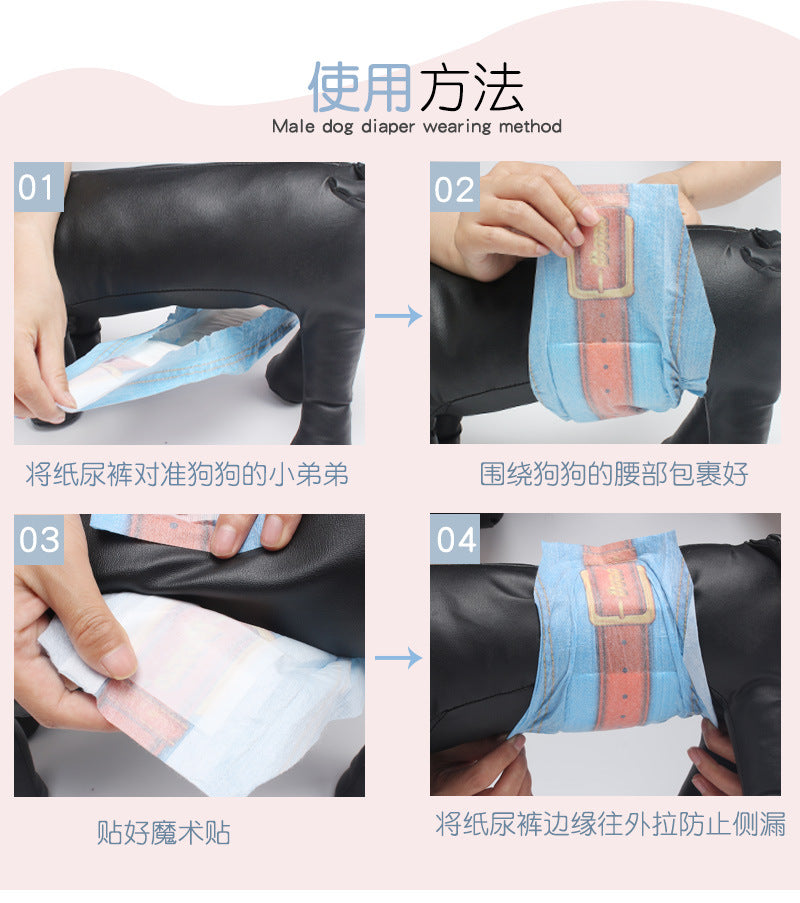 使用方法
Male dog diaper wearing method

01

将纸尿裤对准狗狗的小弟弟

02

围绕狗狗的腰部包裹好

03

贴好魔术贴

04

将纸尿裤边缘往外拉防止侧漏