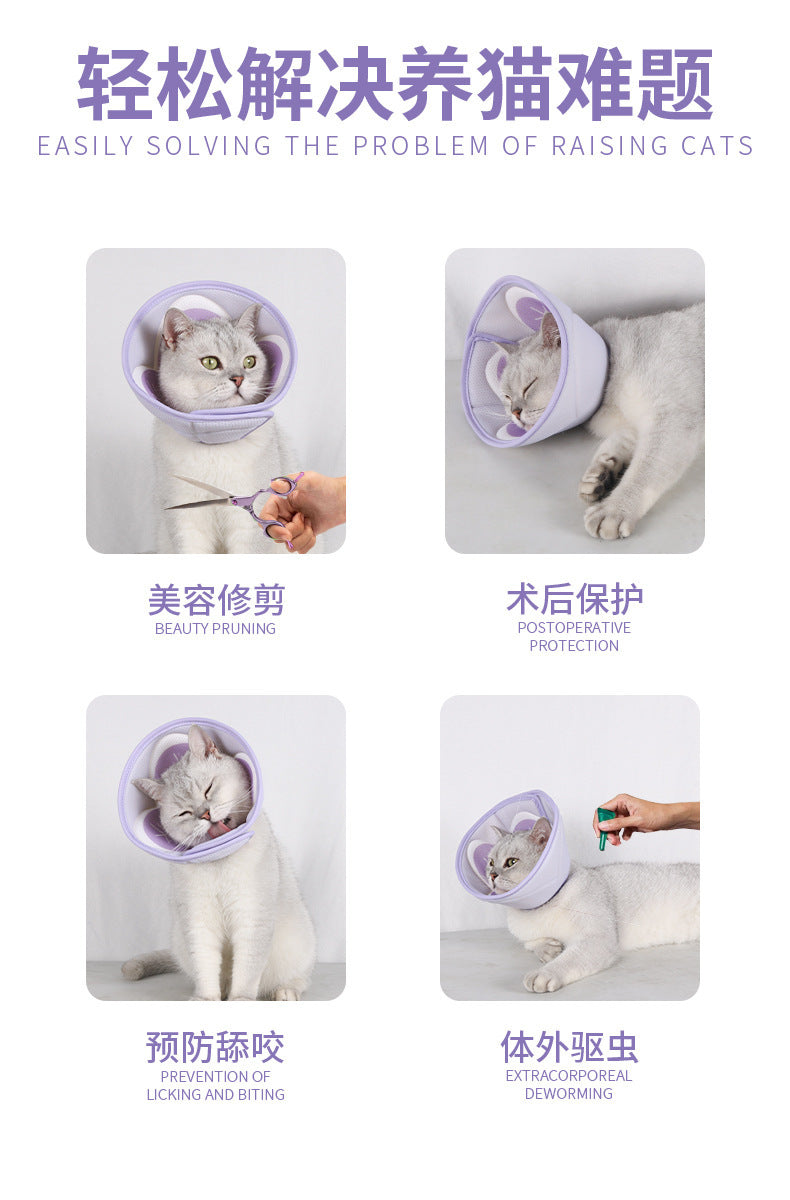 轻松解决养猫难题
EASILY SOLVING THE PROBLEM OF RAISING CATS

美容修剪
BEAUTY PRUNING

术后保护
POSTOPERATIVE PROTECTION

预防舔咬
PREVENTION OF LICKING AND BITING

体外驱虫
EXTRACORPOREAL DEWORMING