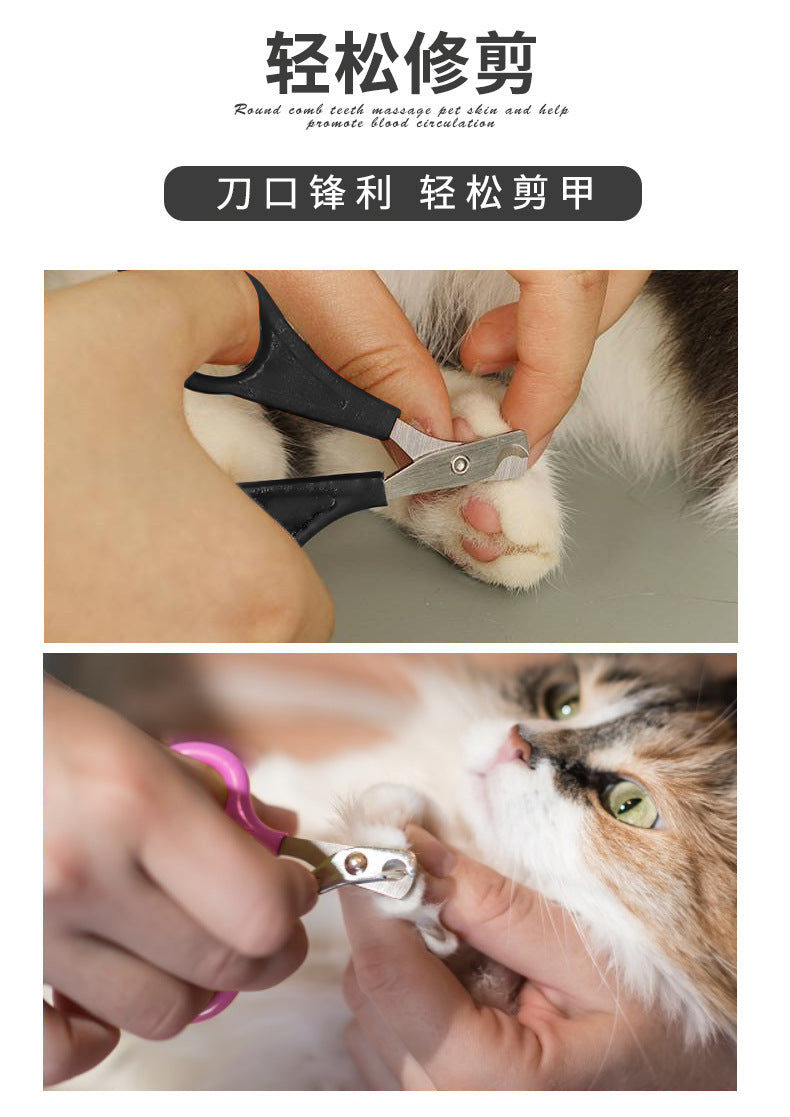 轻松修剪

Round comb teeth massage pet skin and help promote blood circulation

刀口锋利 轻松剪甲